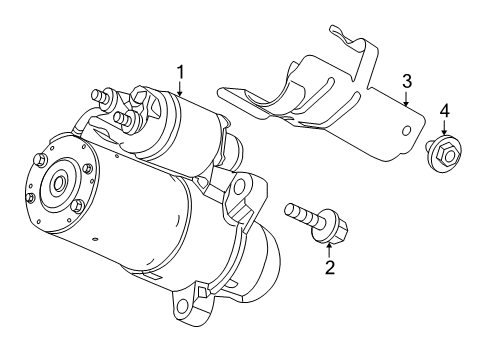 1
3
4
2