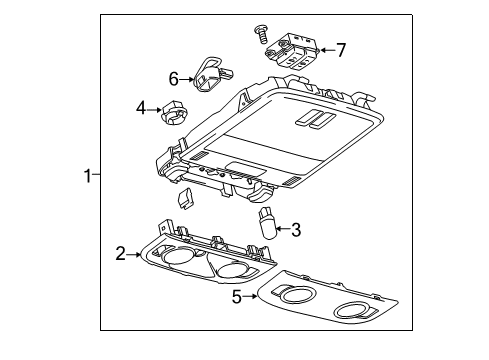 7
6
4
1
3
2
5