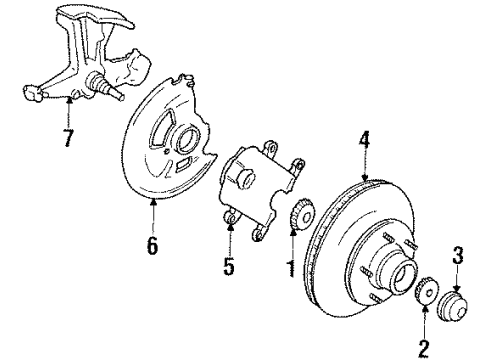 7
6
5
1
4
3
2