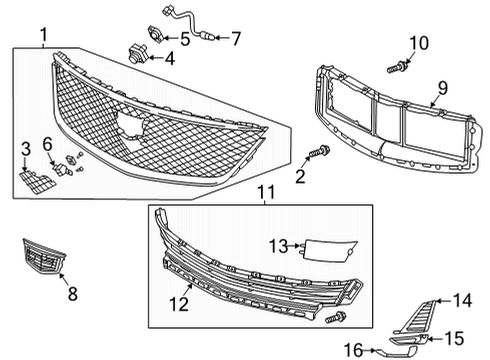 1
5
7
4
10
9
3
6
2
11
13
8
12
14
15
16