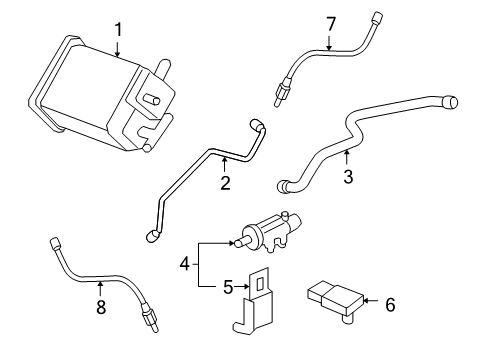 1
7
2
3
4
5
6
8