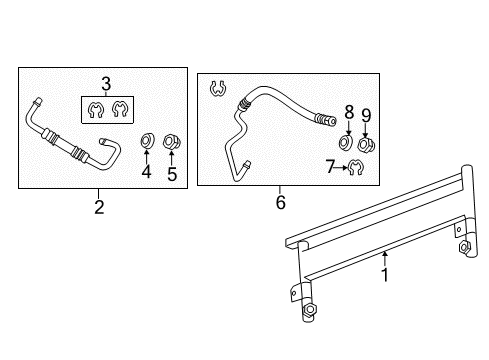 3
4
5
2
8
9
7
6
1