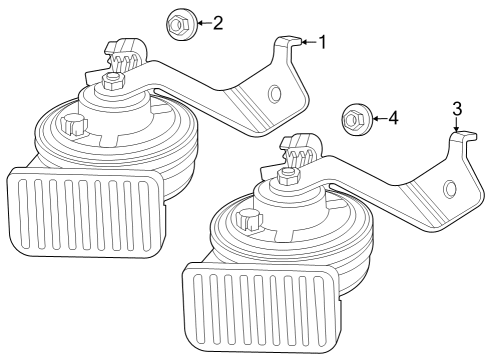 2
1
4
3