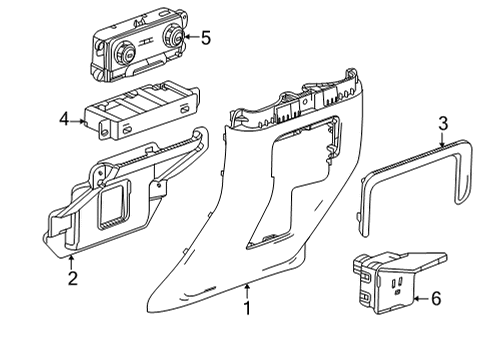 5
4
3
2
1
6