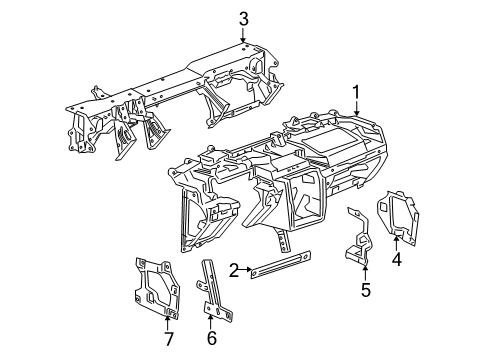 3
1
2
4
5
7
6