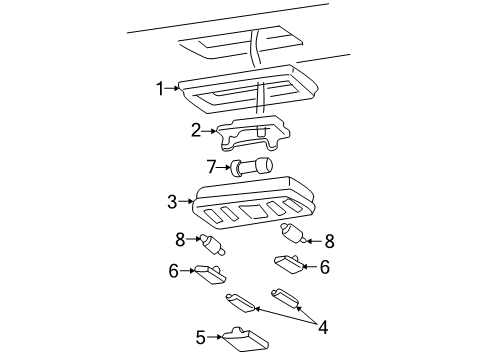 1
2
7
3
8
8
6
6
4
5