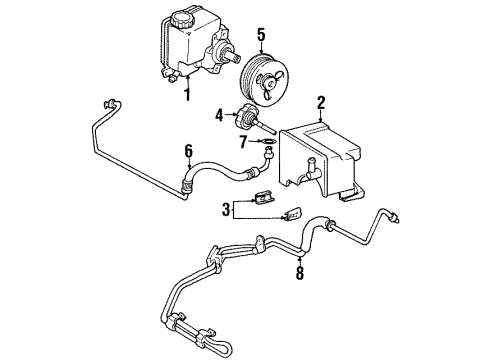 5
1
2
4
7
6
3
8