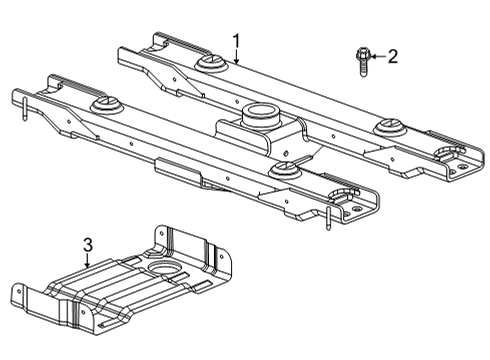 1
2
3