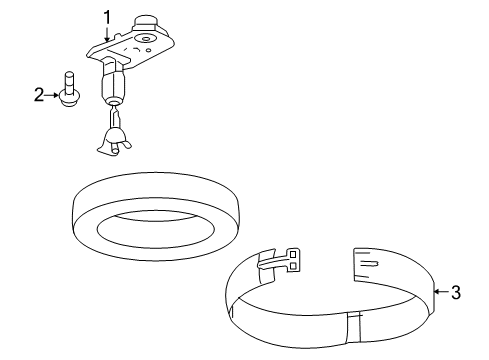 1
2
3