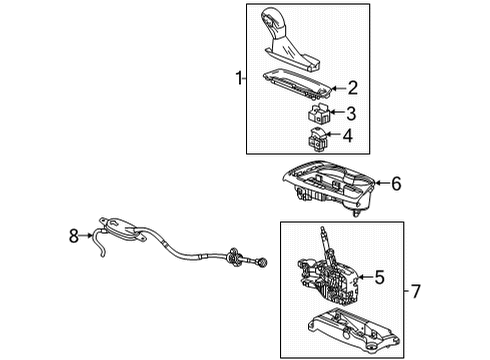 1
2
3
4
6
8
5
7