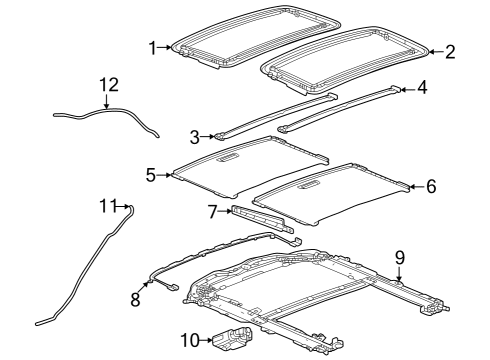 1
2
12
4
3
5
6
11
7
9
8
10