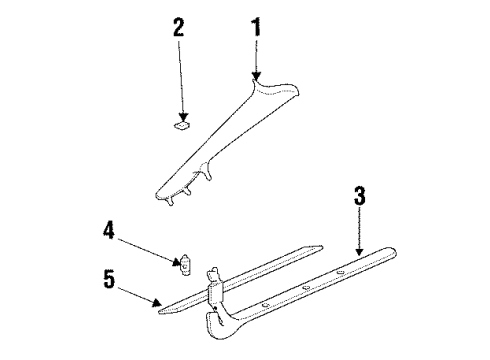 2
1
3
4
5