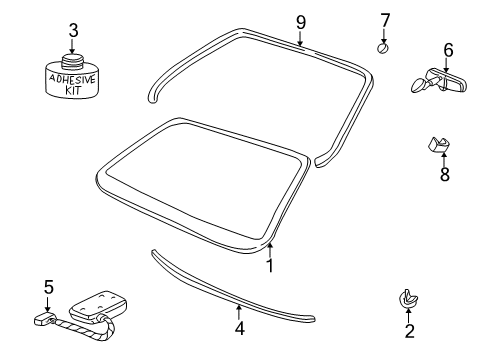 3
ADHESIVE KIT
9
7
6
8
1
5
4
2