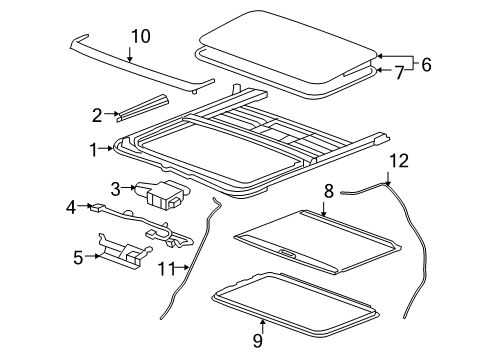 10
6
7
2
1
12
3
8
4
5
11
9