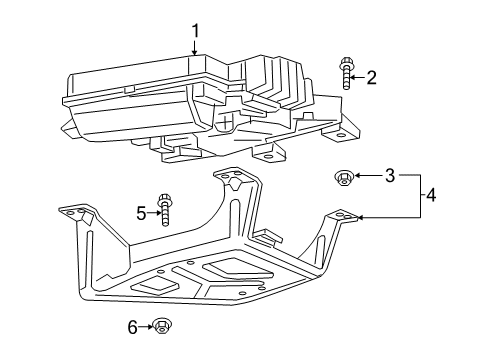 1
2
3
4
5
6