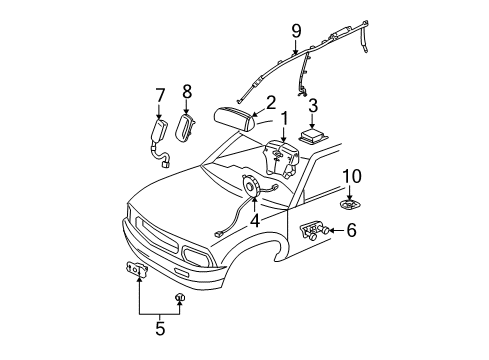 9
7
8
2
1
3
10
4
6
5