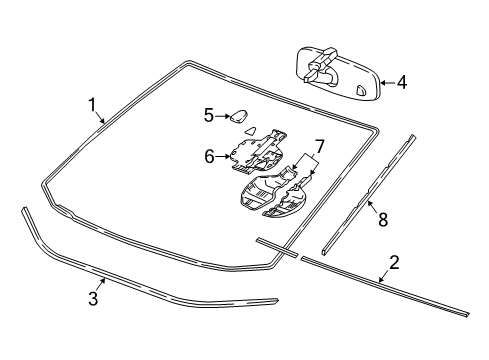 1
4
5
6
7
8
2
3