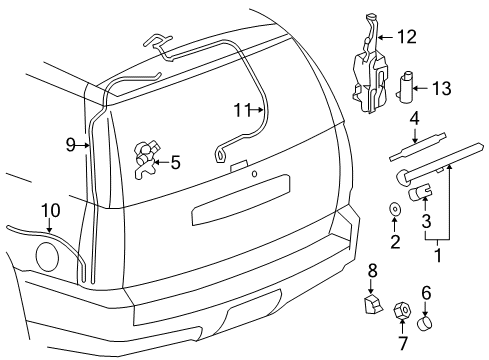 12
13
11
4
9
5
10
3
2
1
8
6
7