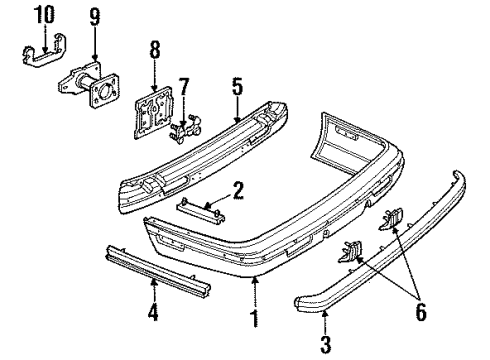 10
9
8
7
5
2
4
1
6
3