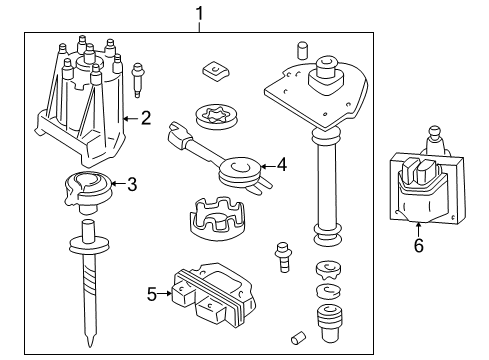 1
2
3
4
5
6