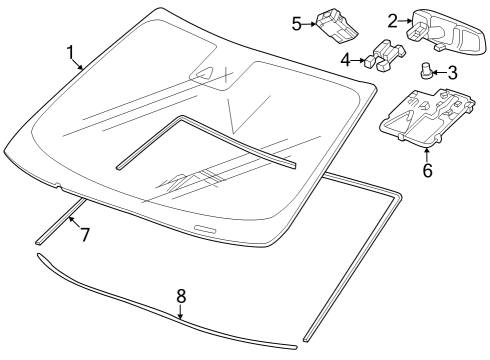 1
5
2
4
3
6
7
8