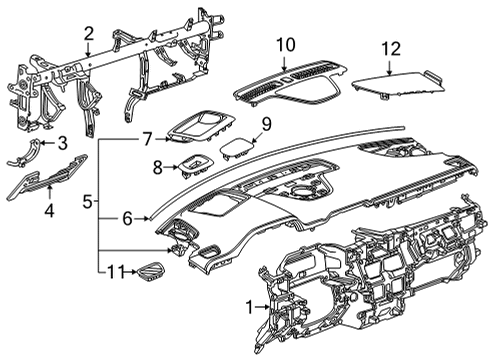 2
10
12
3
7
9
8
4
5
6
11
1