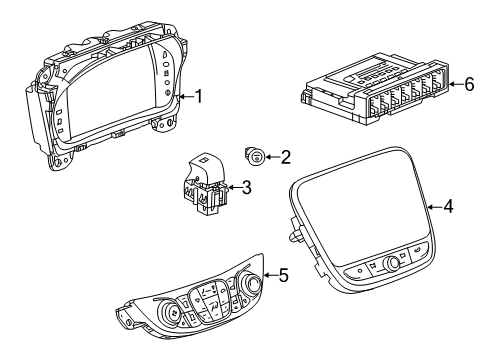 1
6
2
3
4
5