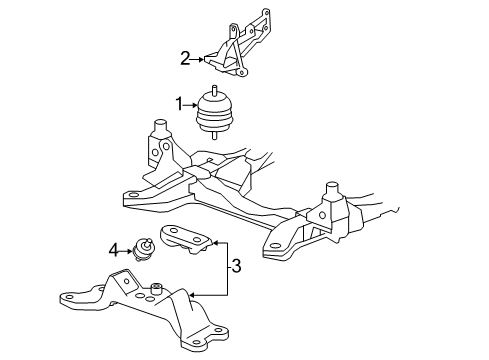 2
1
4
3