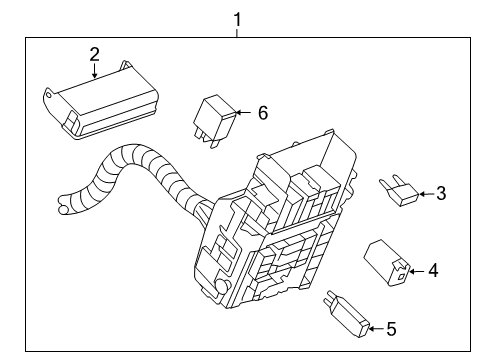 1
2
6
3
4
5