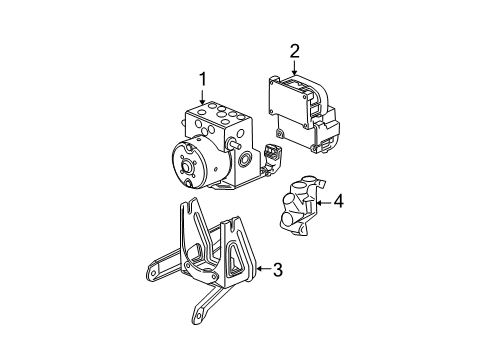 2
1
4
3