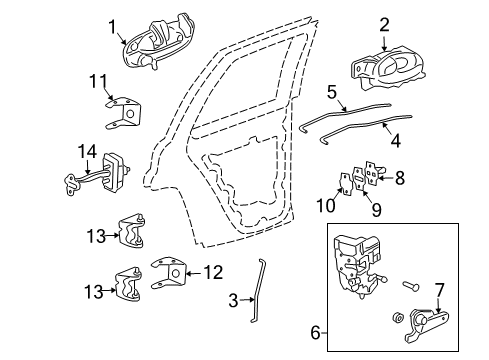 1
2
11
5
4
14
8
10
9
13
12
13
3
7
6