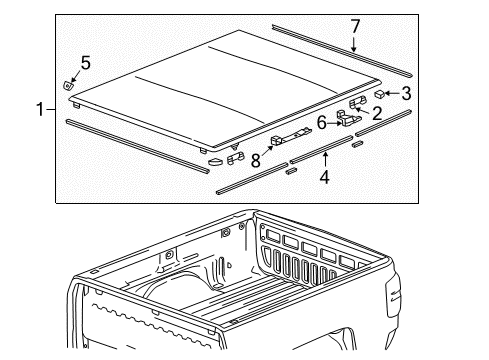 7
5
3
1
2
6
8
4