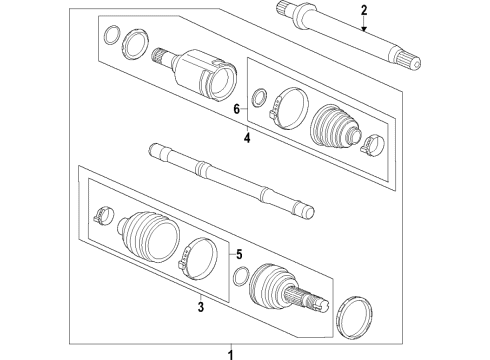 2
6
4
5
3
1