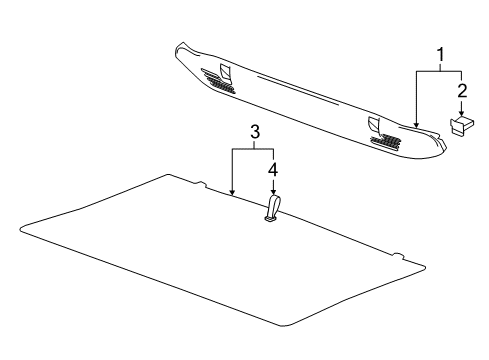 1
2
3
4