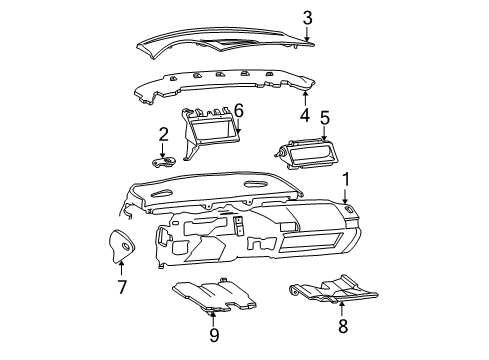 3
4
6
5
2
1
7
9
8