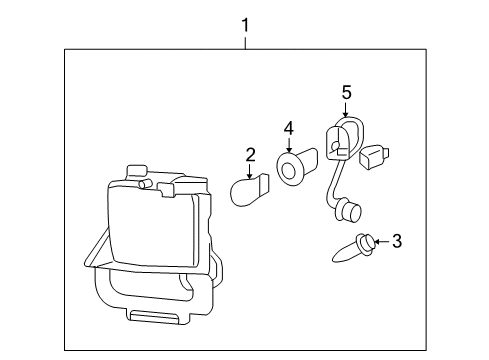 1
5
4
2
3