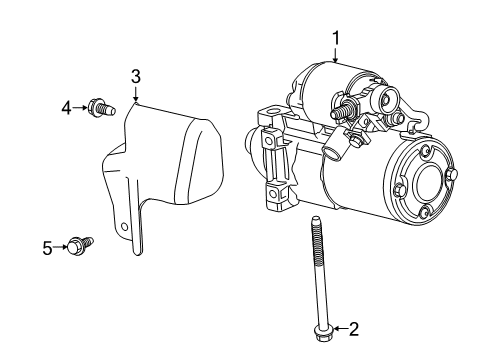 1
3
4
5
2