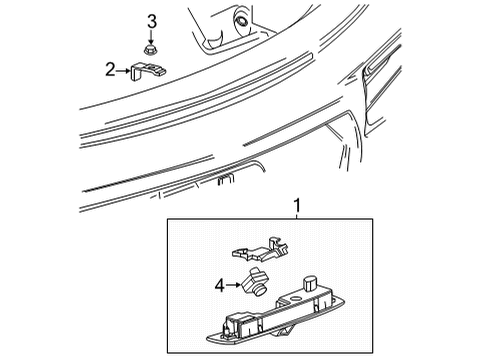 3
2
1
4