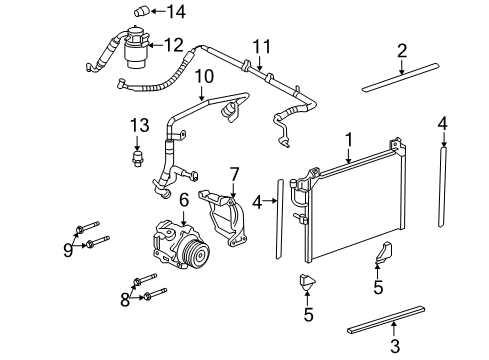 14
12
11
2
10
13
4
1
7
4
6
9
5
8
5
3