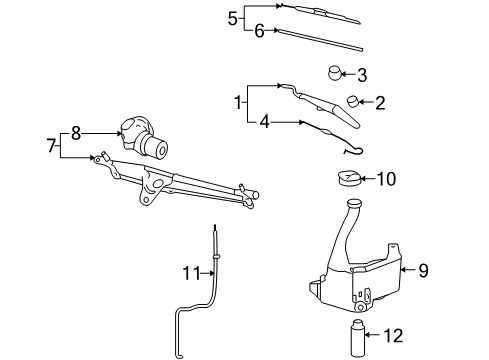 5
6
3
1
2
4
8
7
10
11
9
12