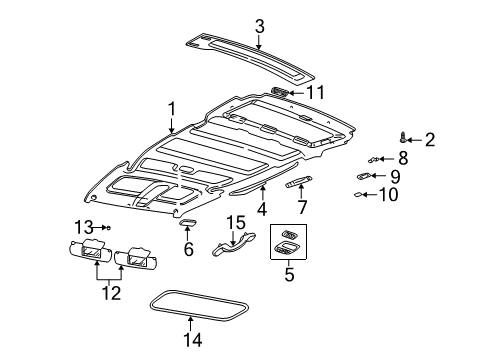 3
11
1
2
8
9
10
4
7
13
15
6
5
12
14