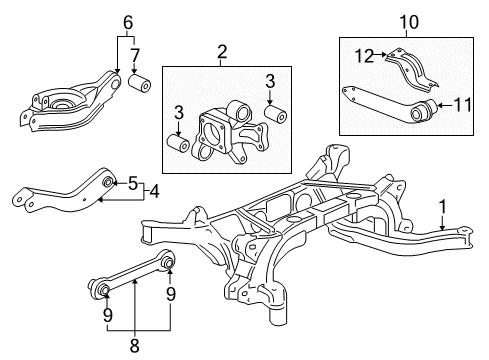 6
7
2
3
3
10
12
11
5
4
1
9
9
8