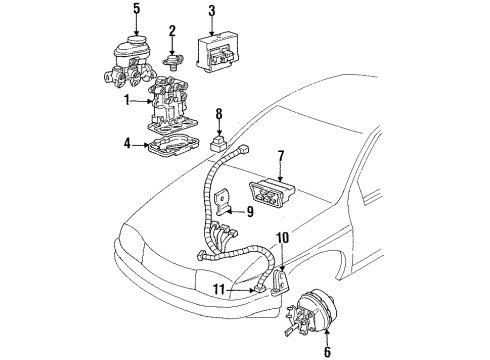 5
2
3
1
8
4
7
9
10
11
6