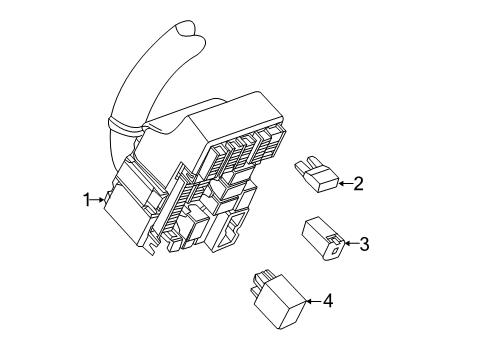 1
2
3
4