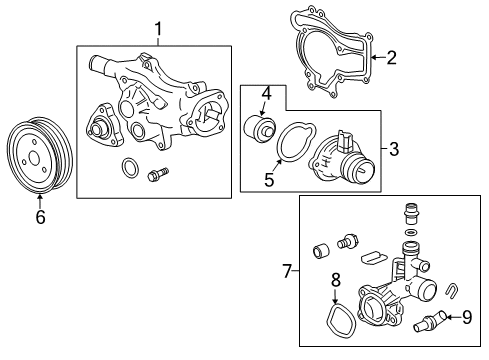 1
2
4
3
5
6
7
8
9