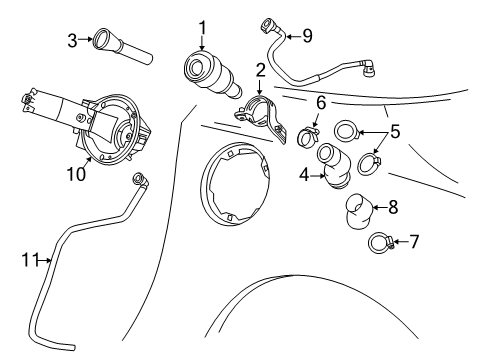 3
1
9
2
6
5
10
4
8
7
11