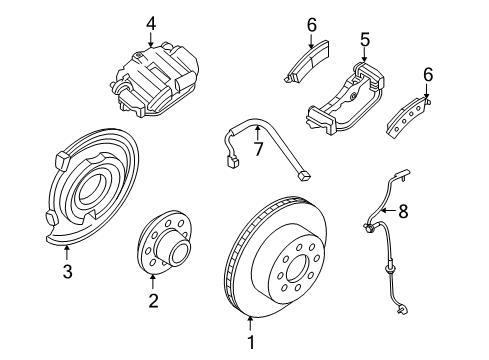 4
6
5
6
7
8
3
2
1