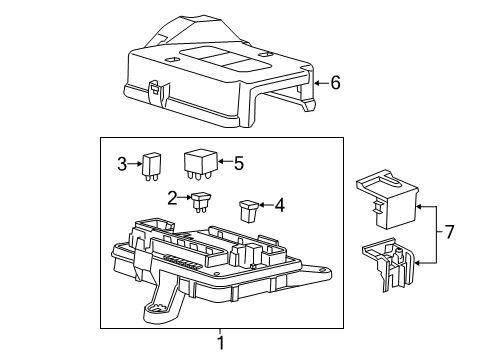 6
3
5
2
4
7
1