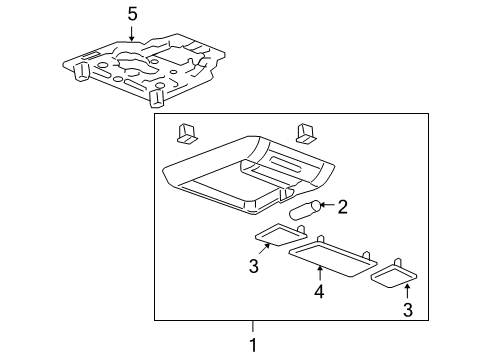 5
2
3
4
3
1