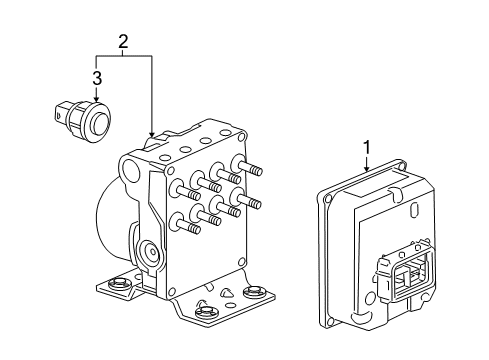 2
3
1